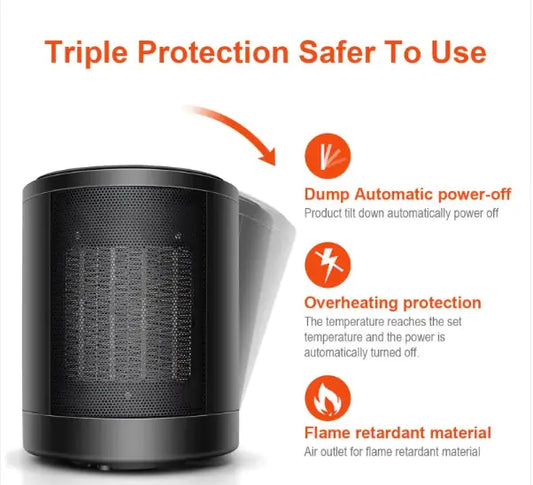 Triple Protection Safer To Use

Dump Automatic power-off
Product tilt down automatically power off

Overheating protection
The temperature reaches the set temperature and the power is automatically turned off.

Flame retardant material
Air outlet for flame retardant material